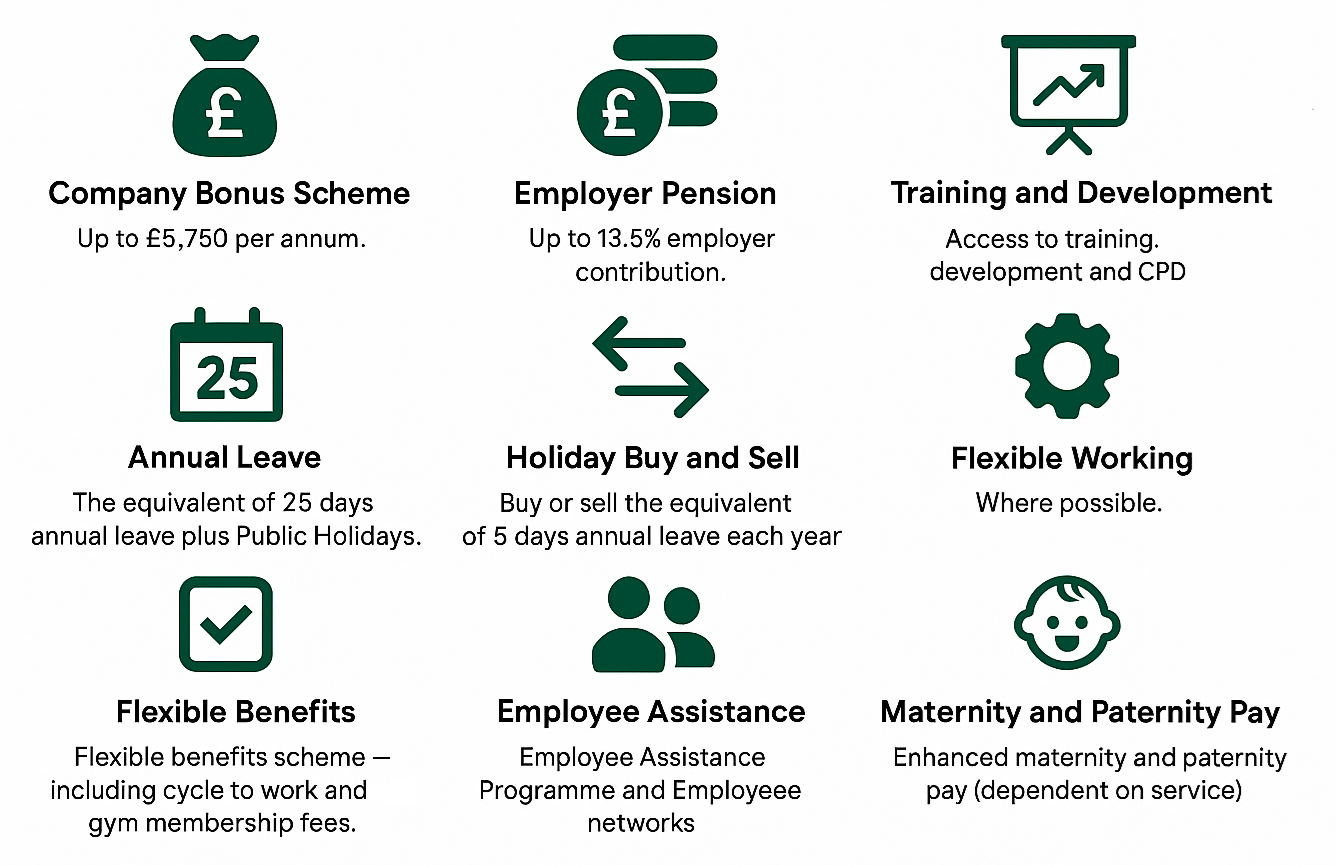 £

Company Bonus Scheme

Up to £5,750 per annum.

£

Employer Pension

Up to 13.5% employer contribution.

Training and Development

Access to training. development and CPD

25

Annual Leave

The equivalent of 25 days annual leave plus Public Holidays.

Holiday Buy and Sell

Buy or sell the equivalent of 5 days annual leave each year

Flexible Working

Where possible.

Flexible Benefits

Flexible benefits scheme — including cycle to work and gym membership fees.

Employee Assistance

Employee Assistance Programme and Employeee networks

Maternity and Paternity Pay

Enhanced maternity and paternity pay (dependent on service)